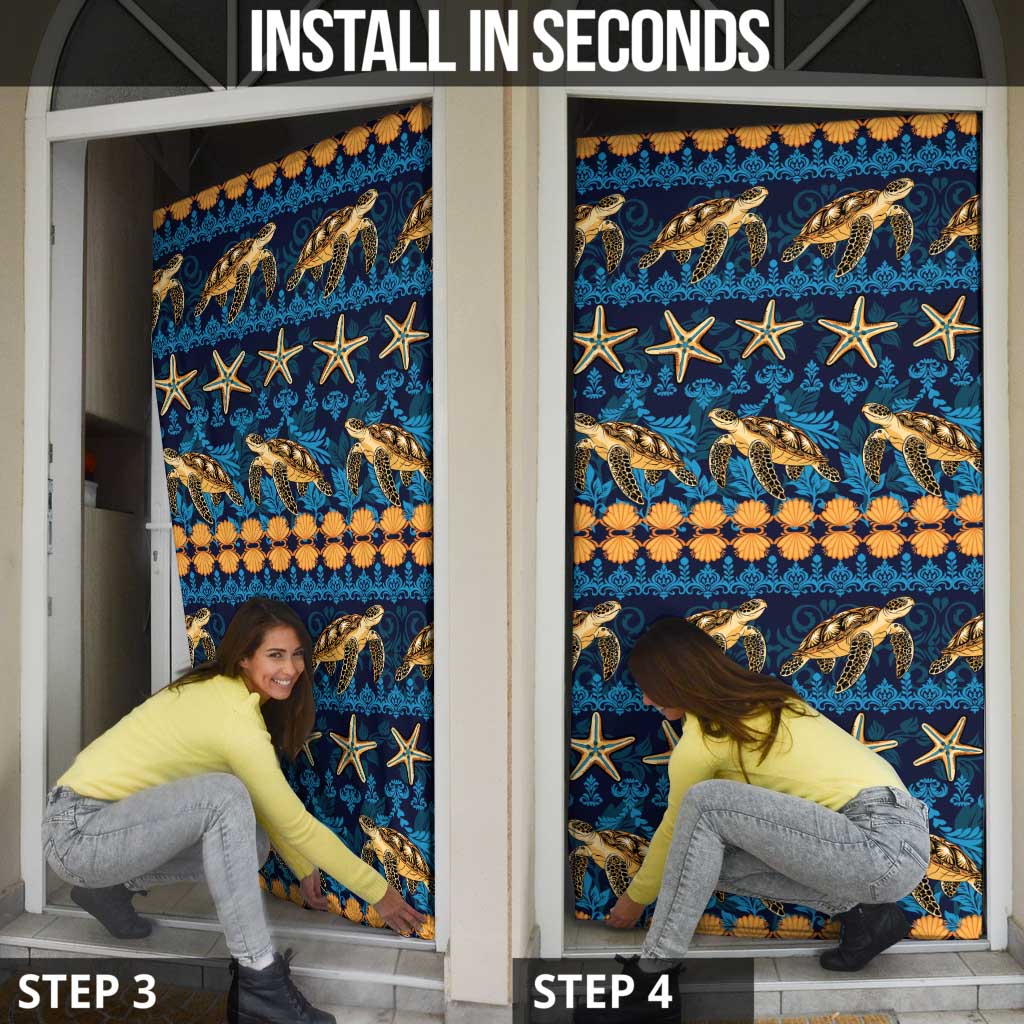 INSTALL IN SECONDS

STEP 3

STEP 4