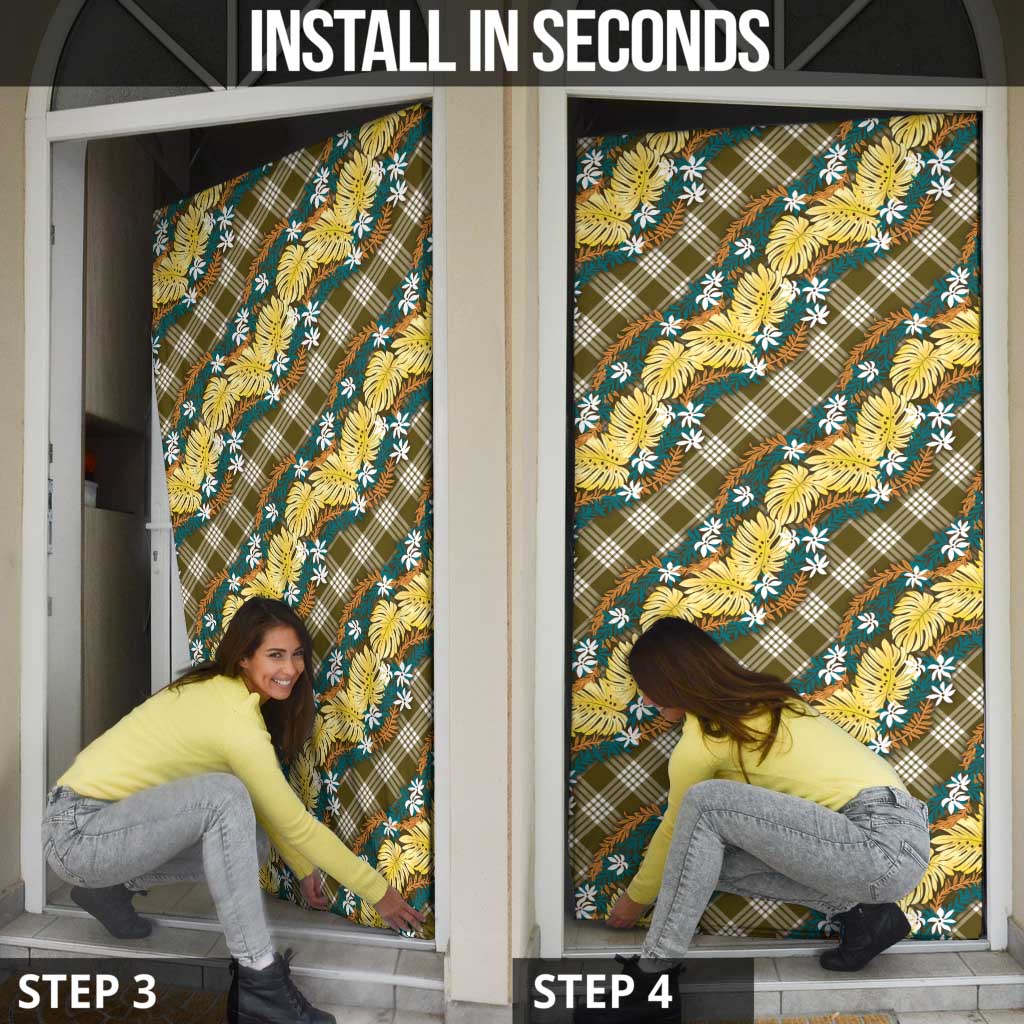 INSTALL IN SECONDS

STEP 3

STEP 4