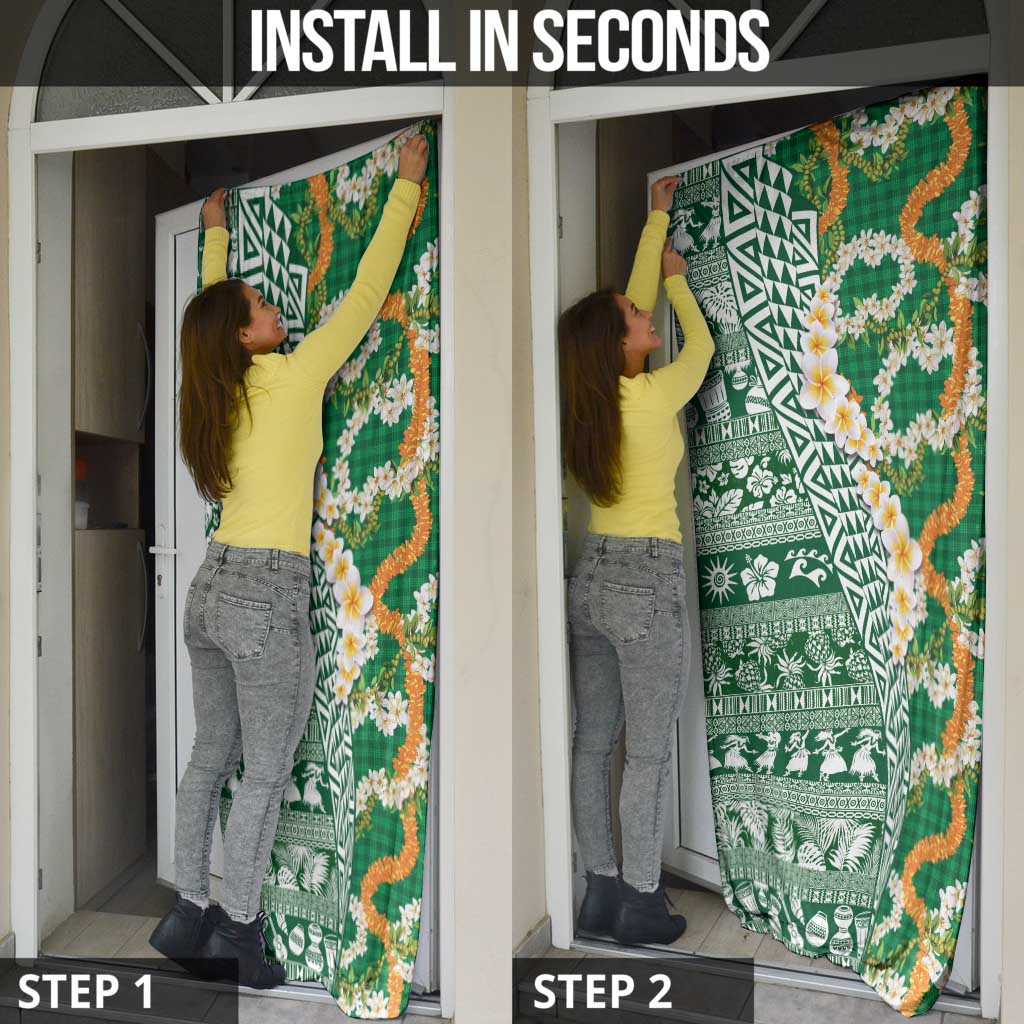 INSTALL IN SECONDS

STEP 1

STEP 2