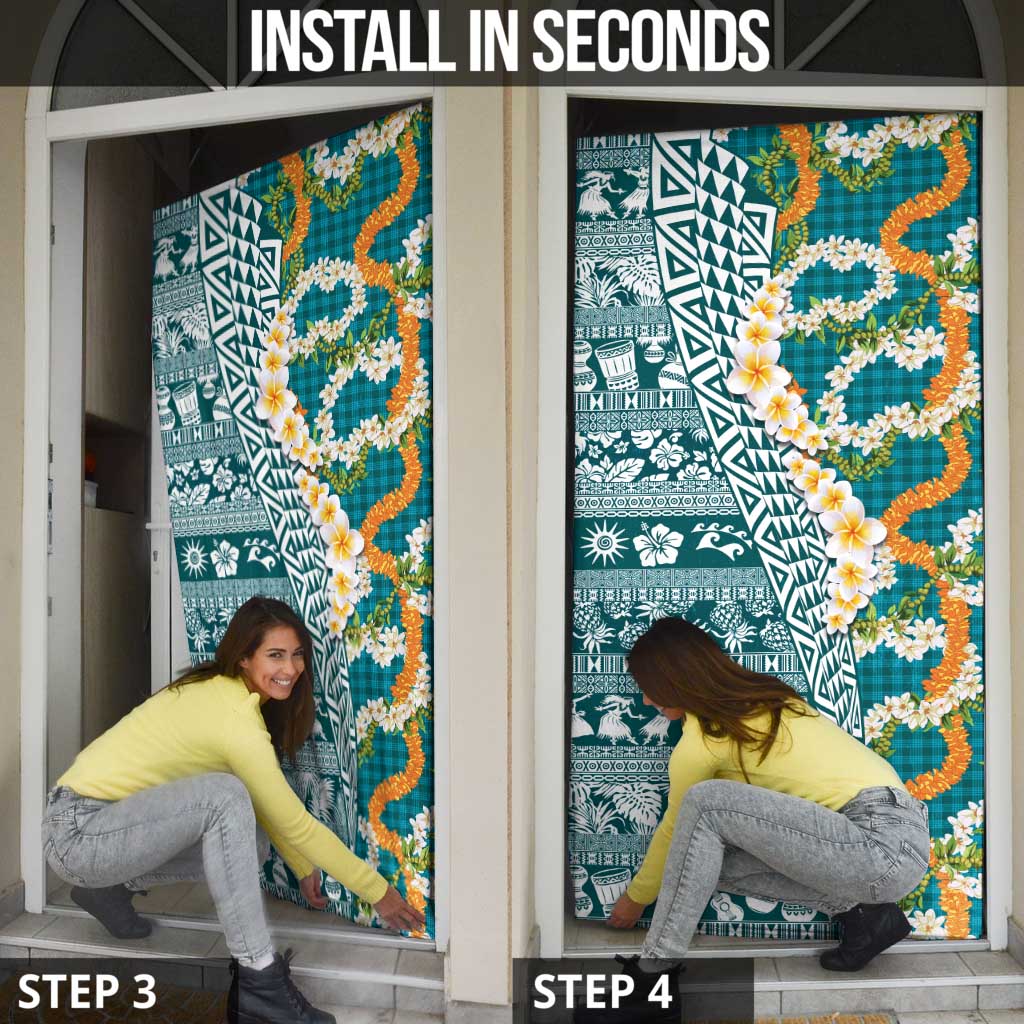 INSTALL IN SECONDS

STEP 3

STEP 4