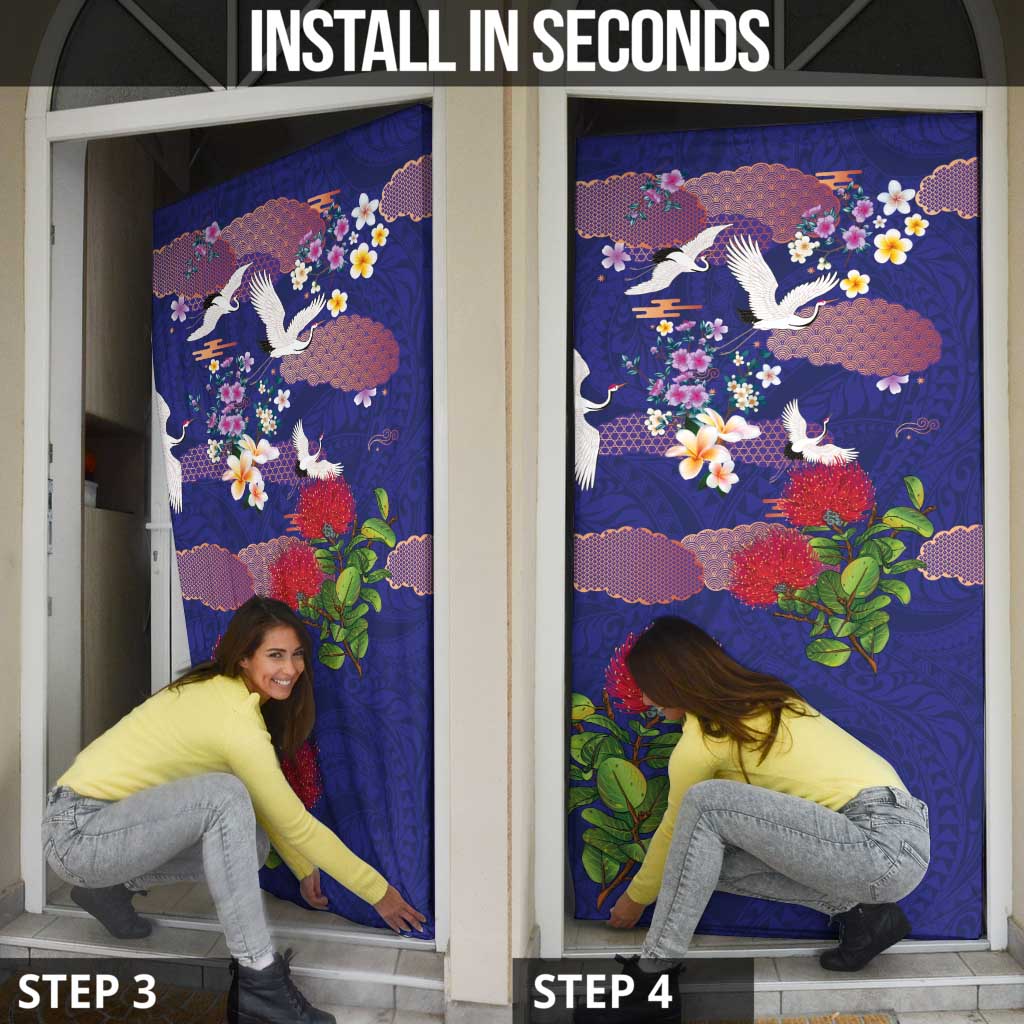 INSTALL IN SECONDS

STEP 3

STEP 4