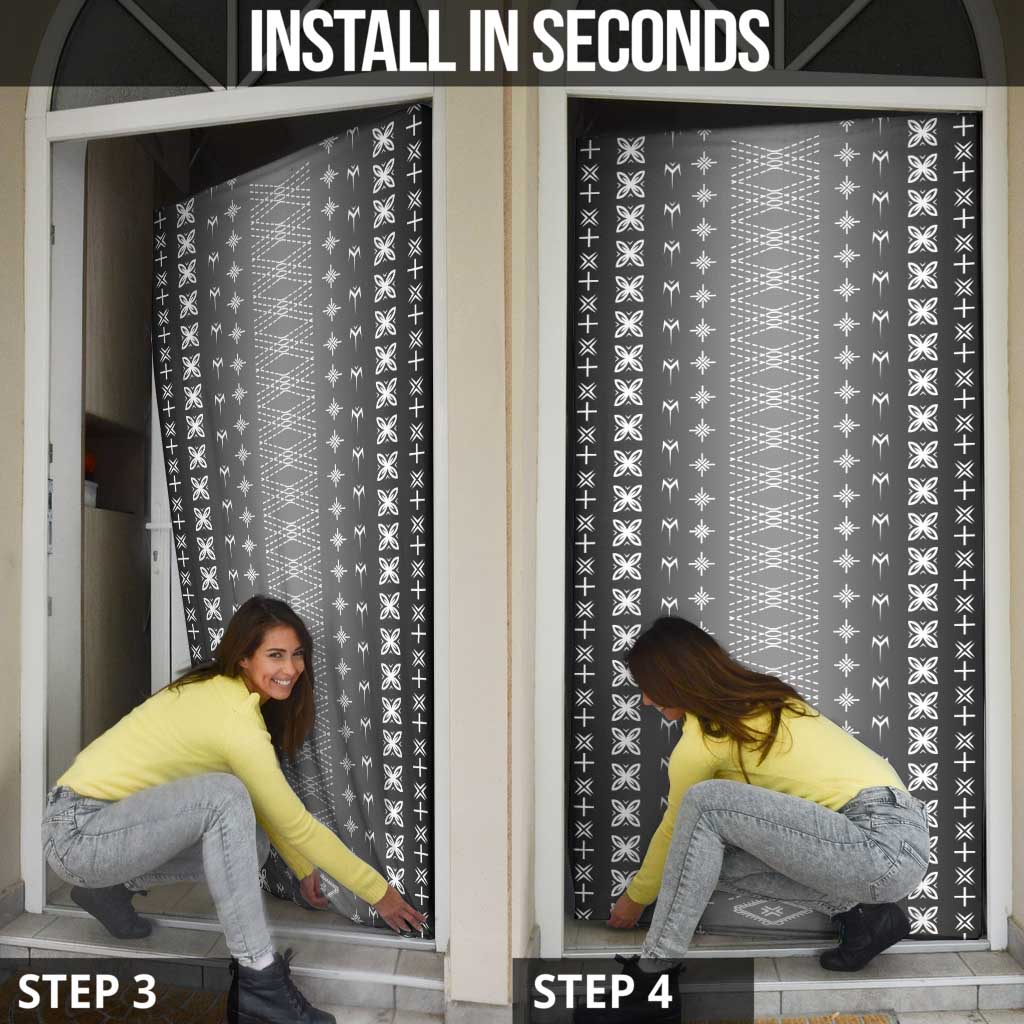 INSTALL IN SECONDS

STEP 3

STEP 4