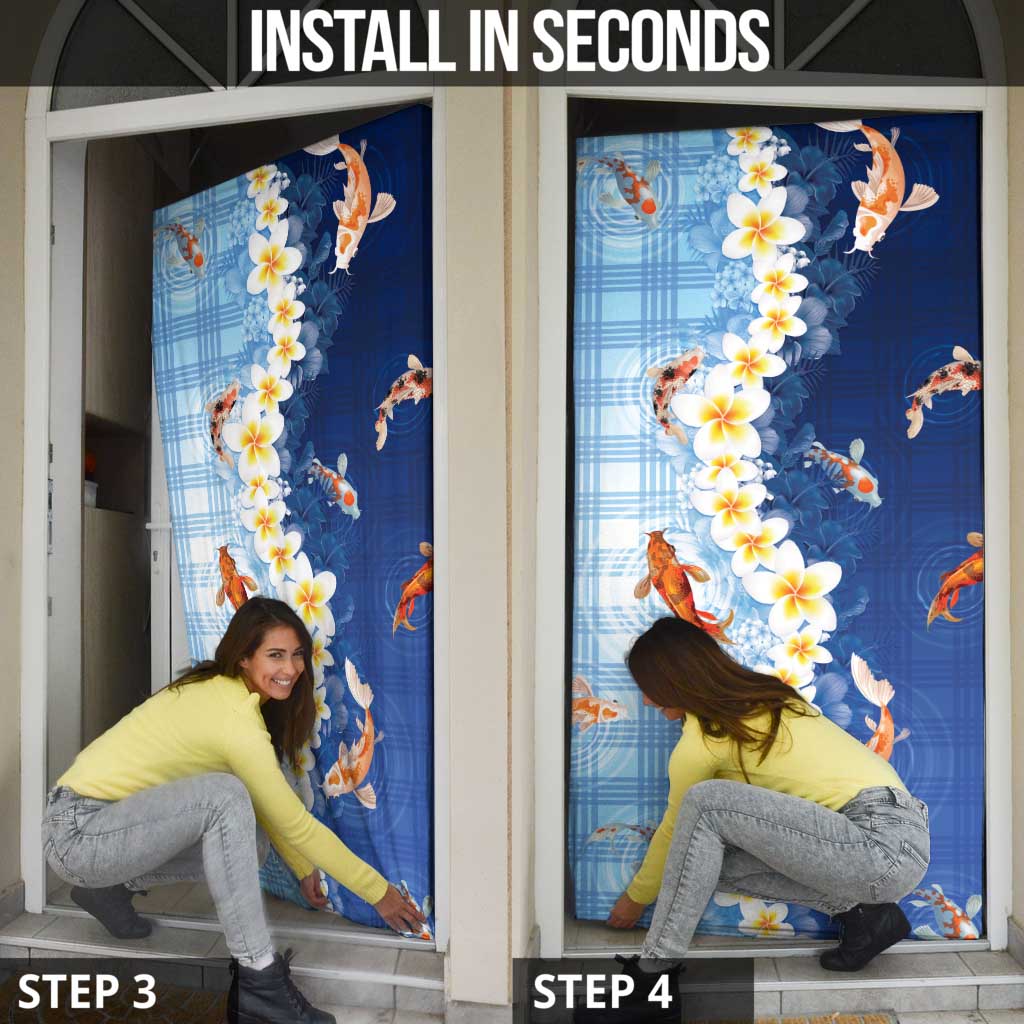 INSTALL IN SECONDS

STEP 3

STEP 4