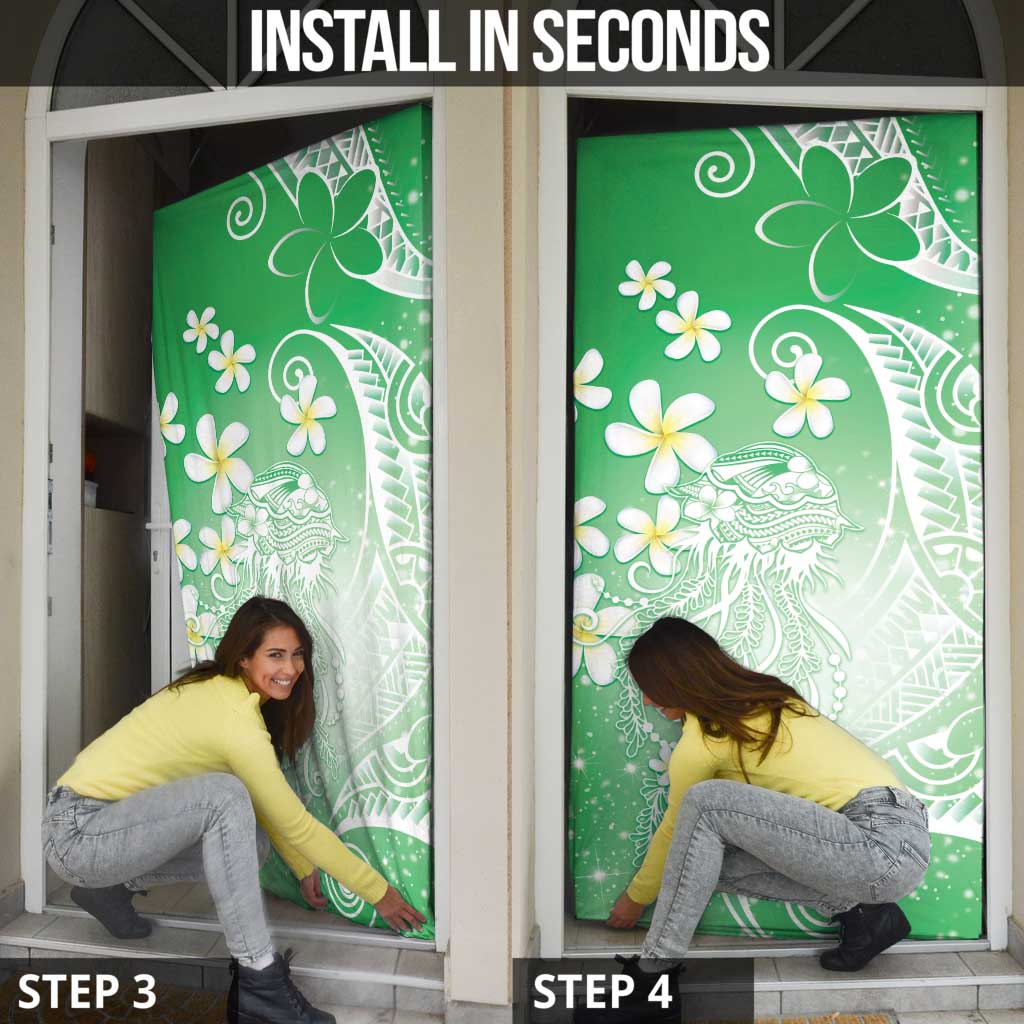 INSTALL IN SECONDS

STEP 3

STEP 4