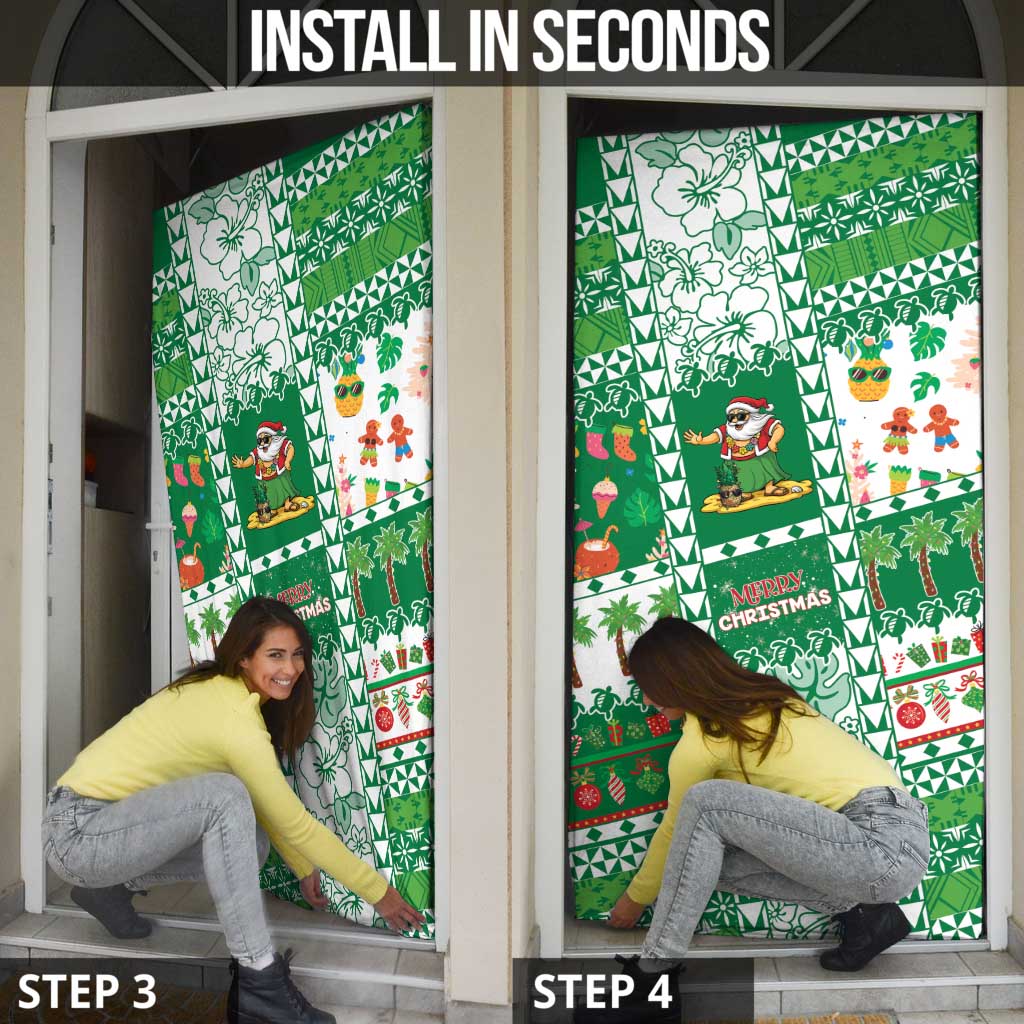 INSTALL IN SECONDS

MERRY CHRISTMAS

MERRY CHRISTMAS

STEP 3

STEP 4