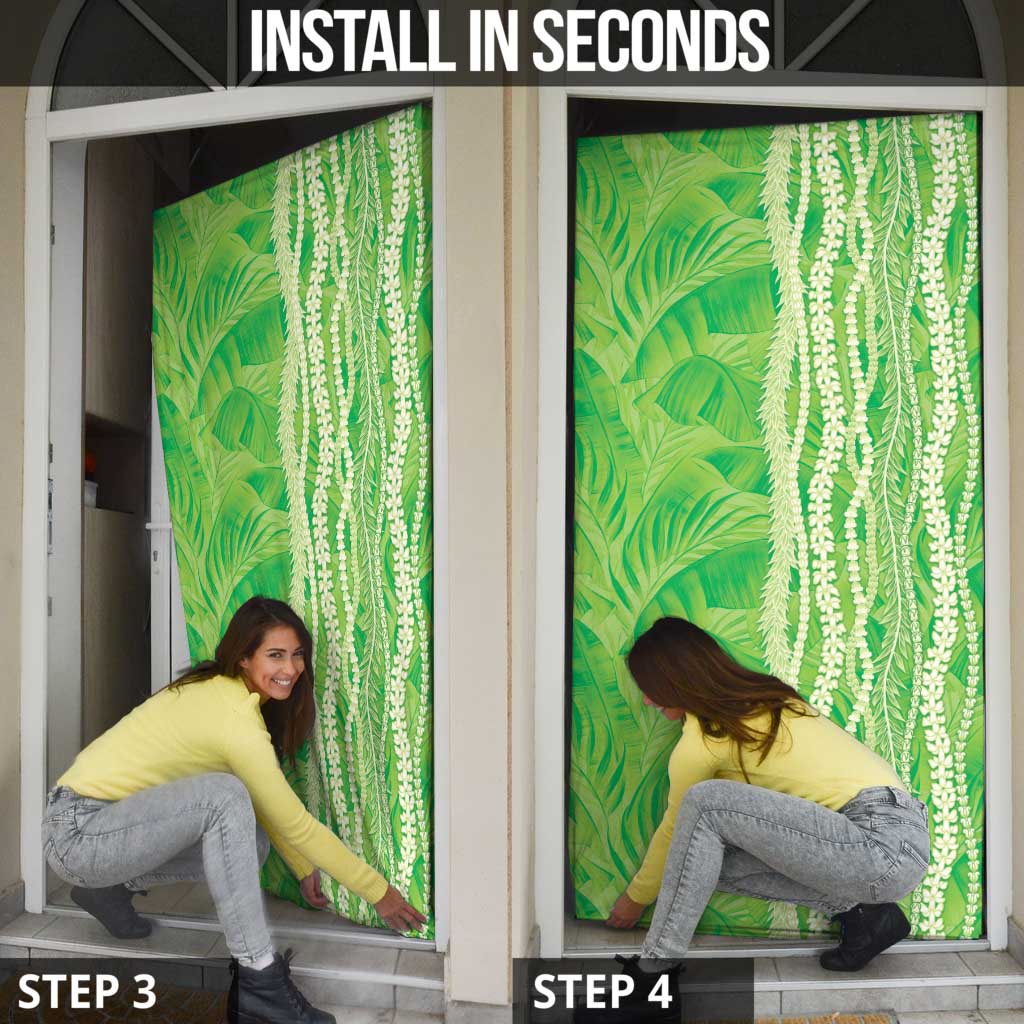 INSTALL IN SECONDS

STEP 3

STEP 4