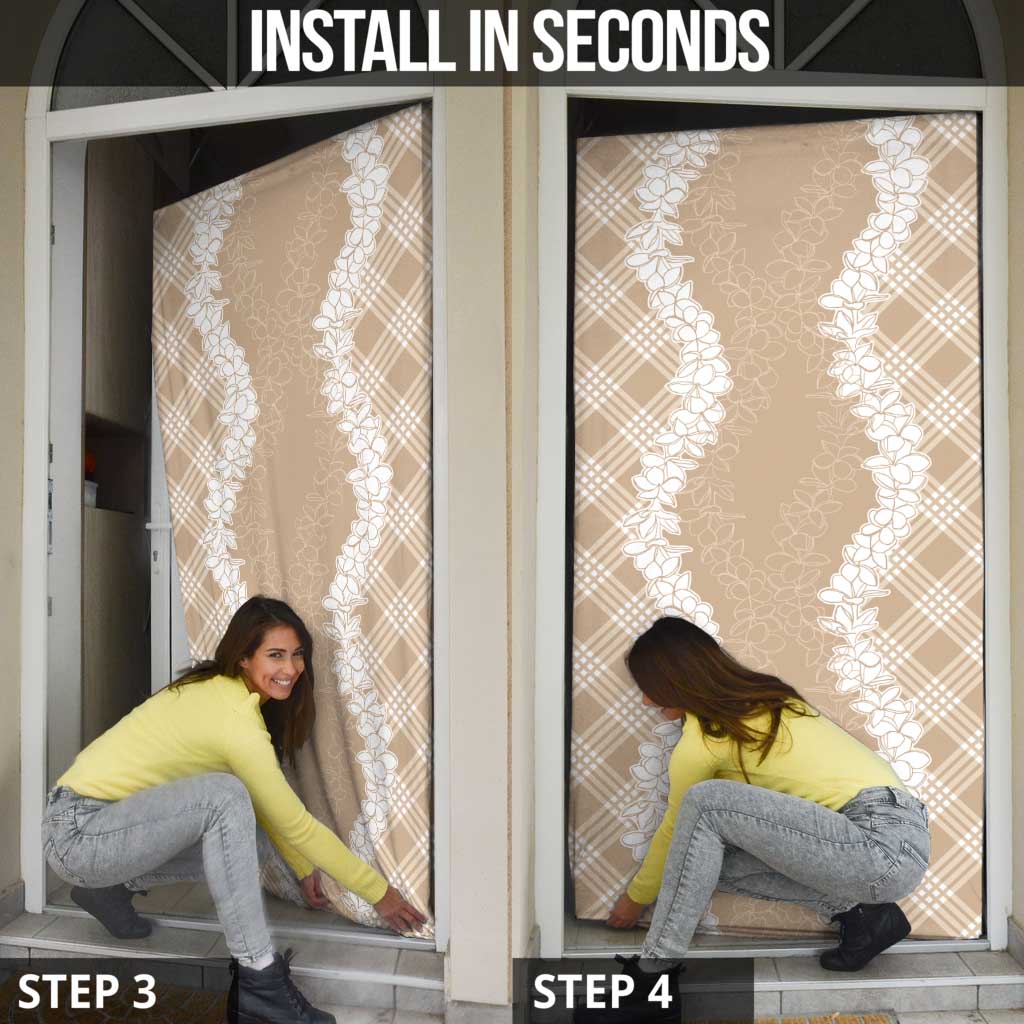 INSTALL IN SECONDS

STEP 3

STEP 4