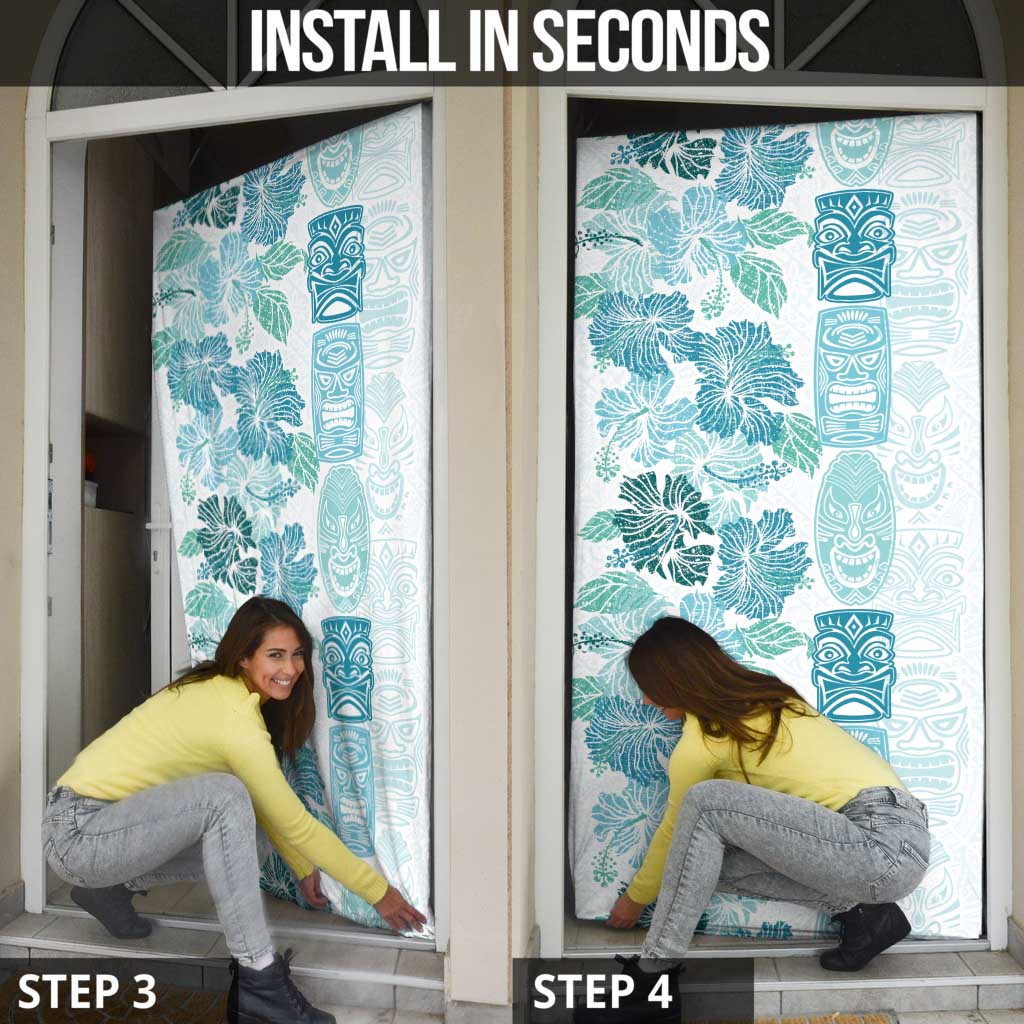 INSTALL IN SECONDS

STEP 3

STEP 4