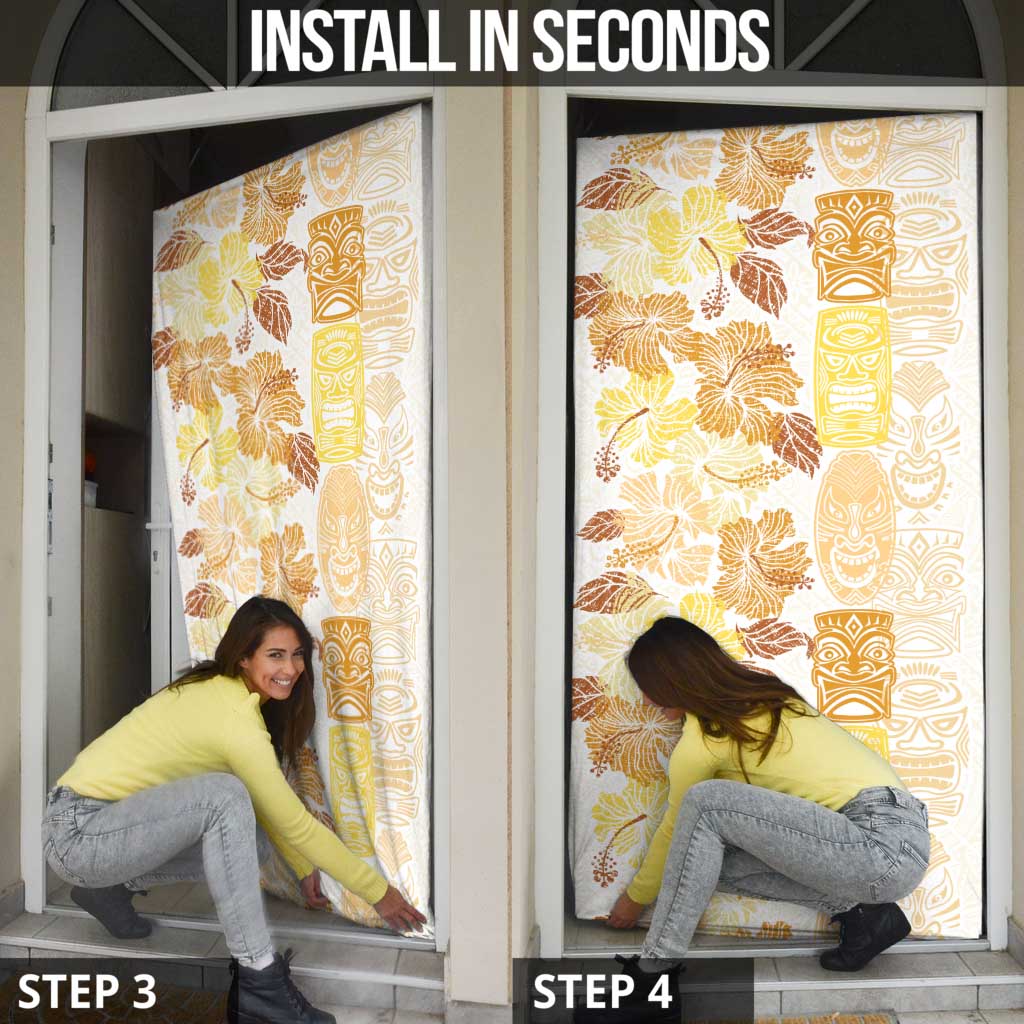 INSTALL IN SECONDS

STEP 3

STEP 4