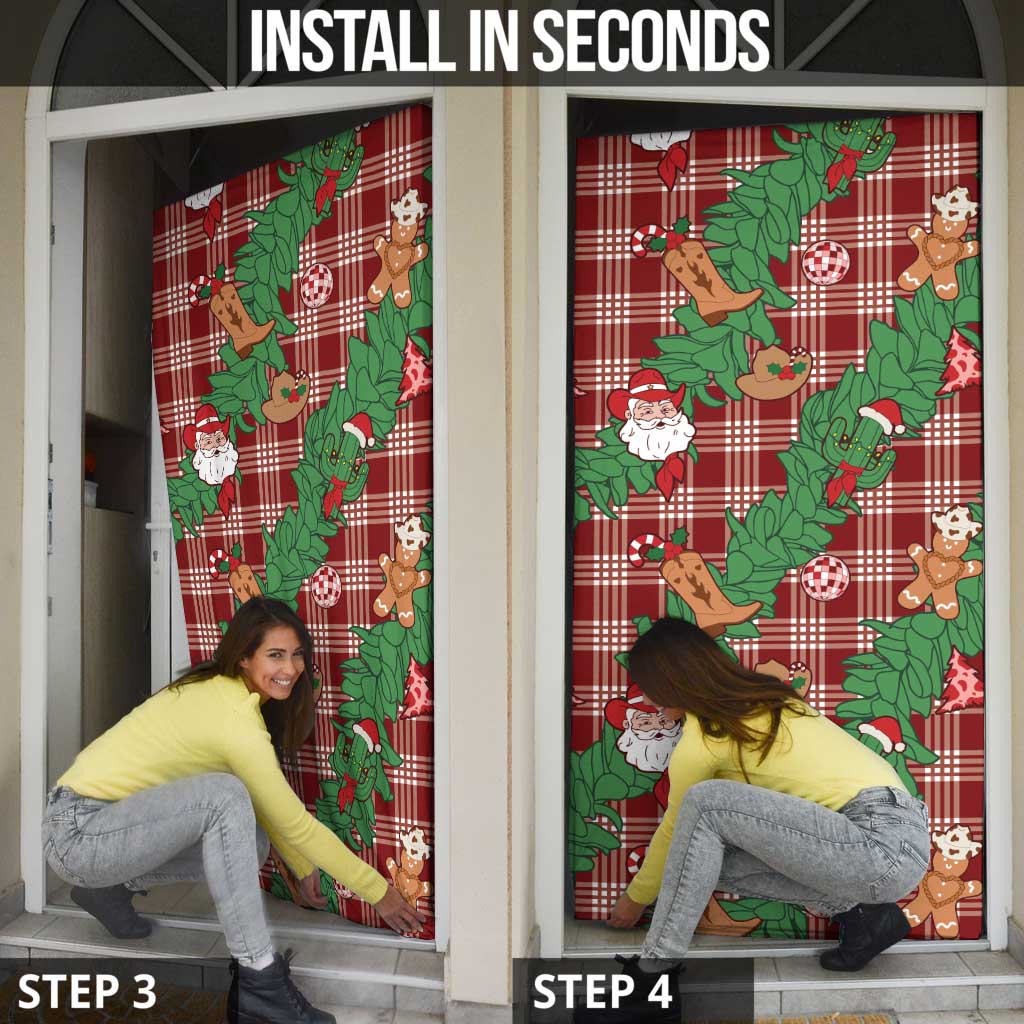 INSTALL IN SECONDS

STEP 3

STEP 4