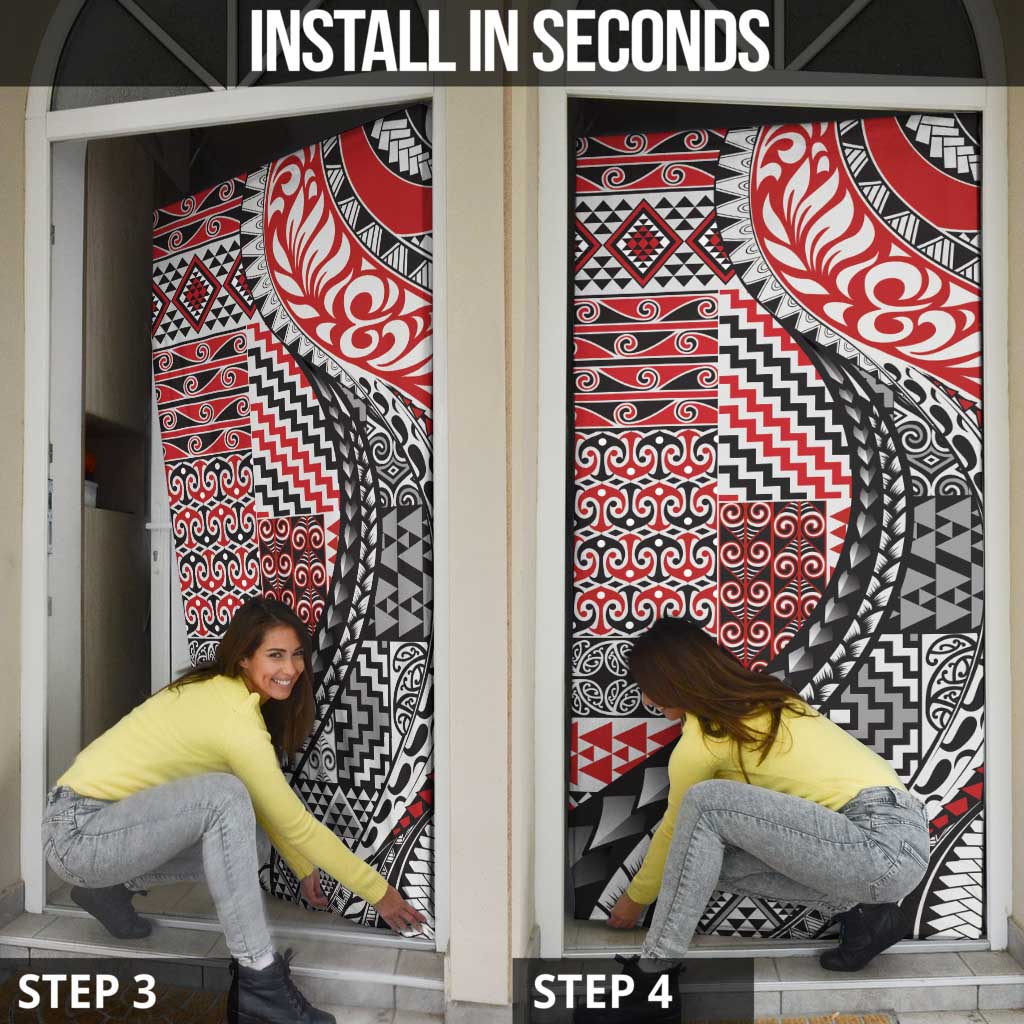 INSTALL IN SECONDS

STEP 3

STEP 4