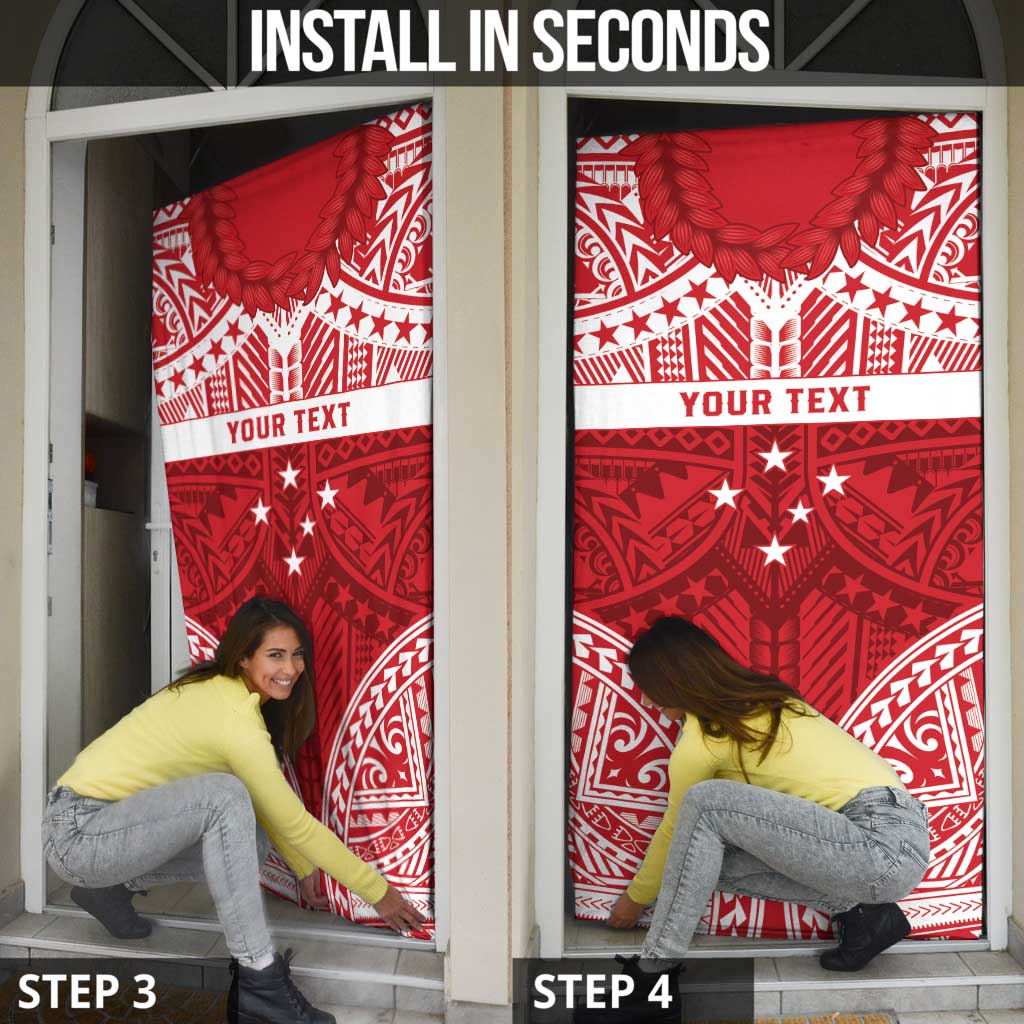 INSTALL IN SECONDS

YOUR TEXT

YOUR TEXT

STEP 3

STEP 4