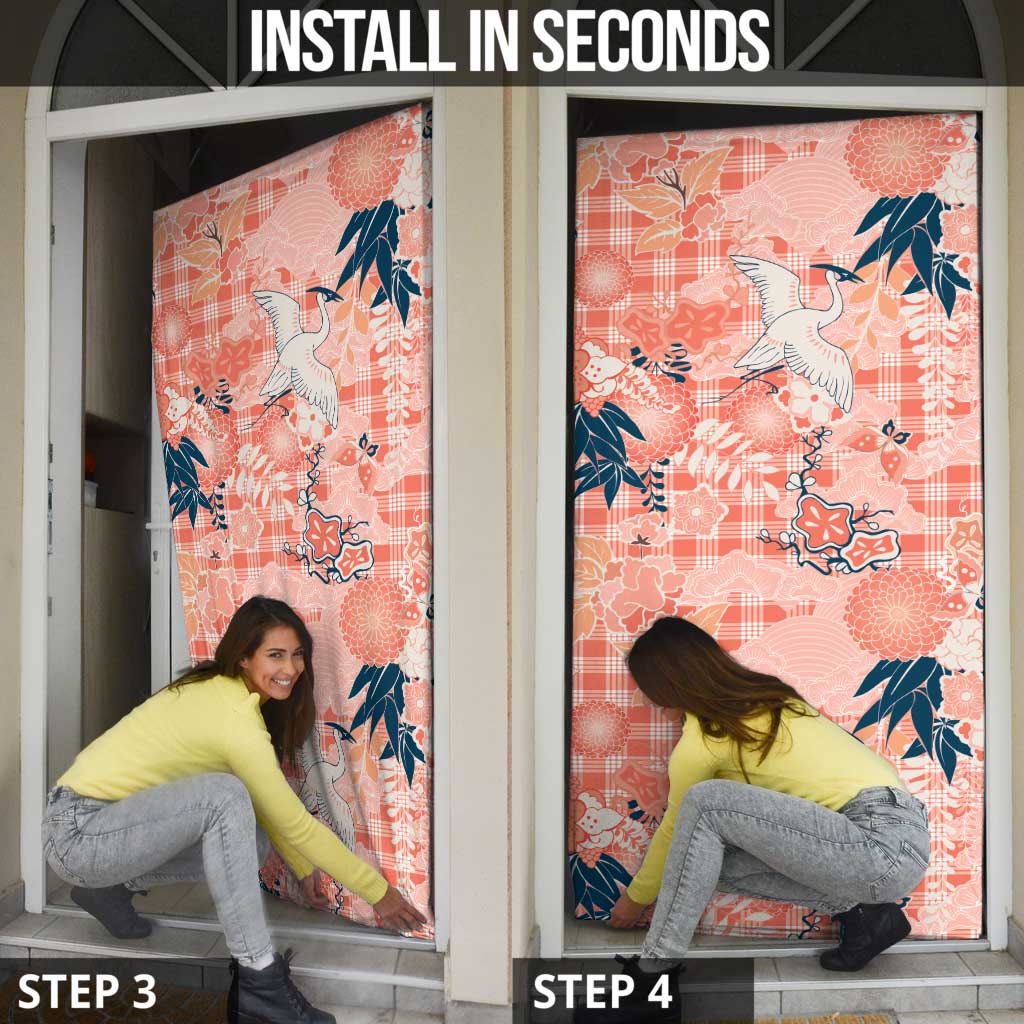 INSTALL IN SECONDS

STEP 3

STEP 4