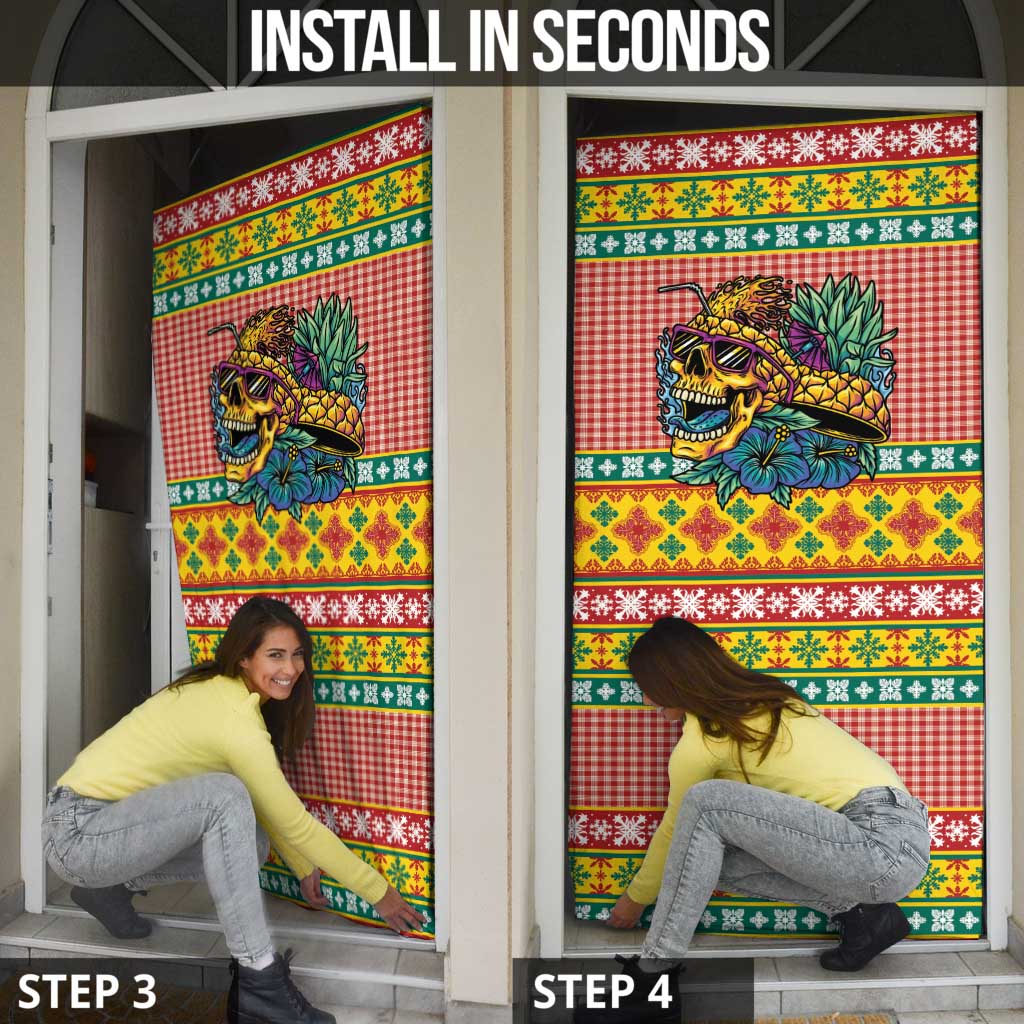 INSTALL IN SECONDS

STEP 3

STEP 4