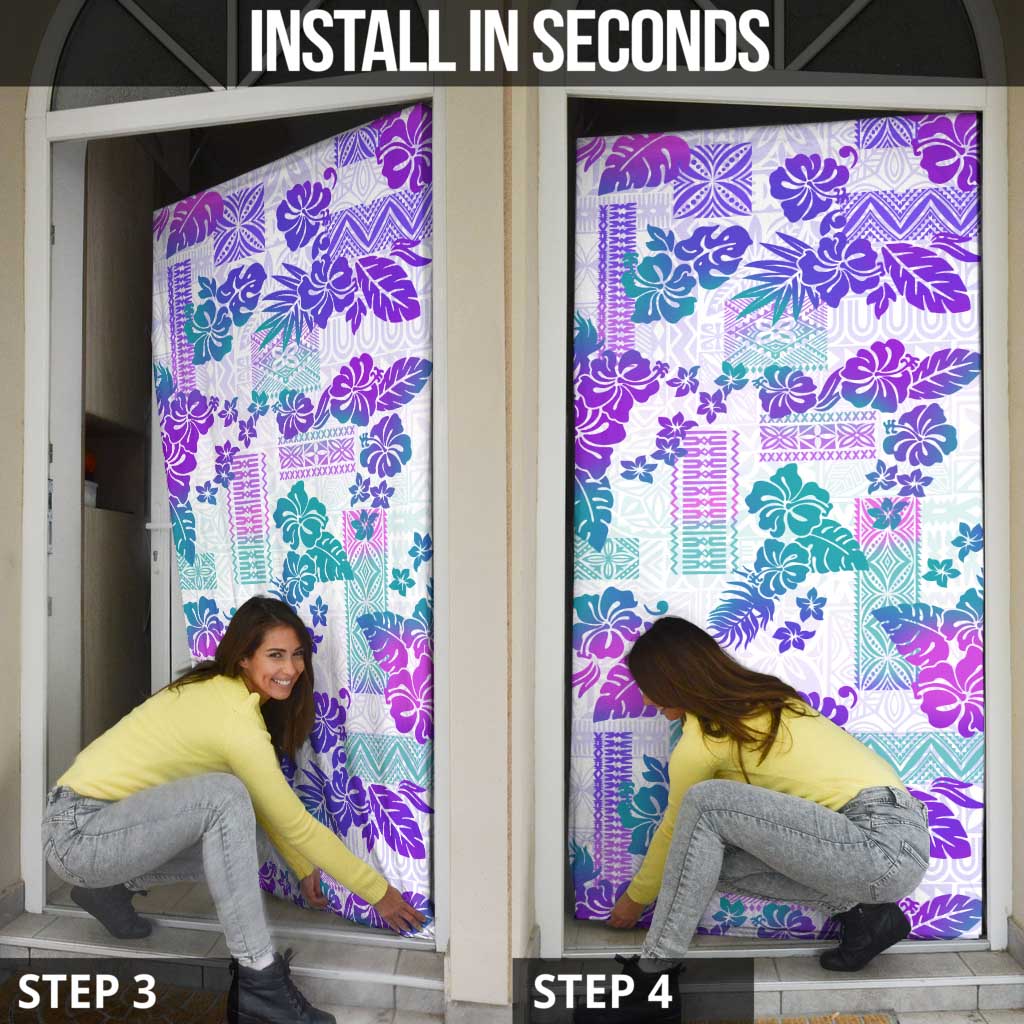 INSTALL IN SECONDS

STEP 3

STEP 4