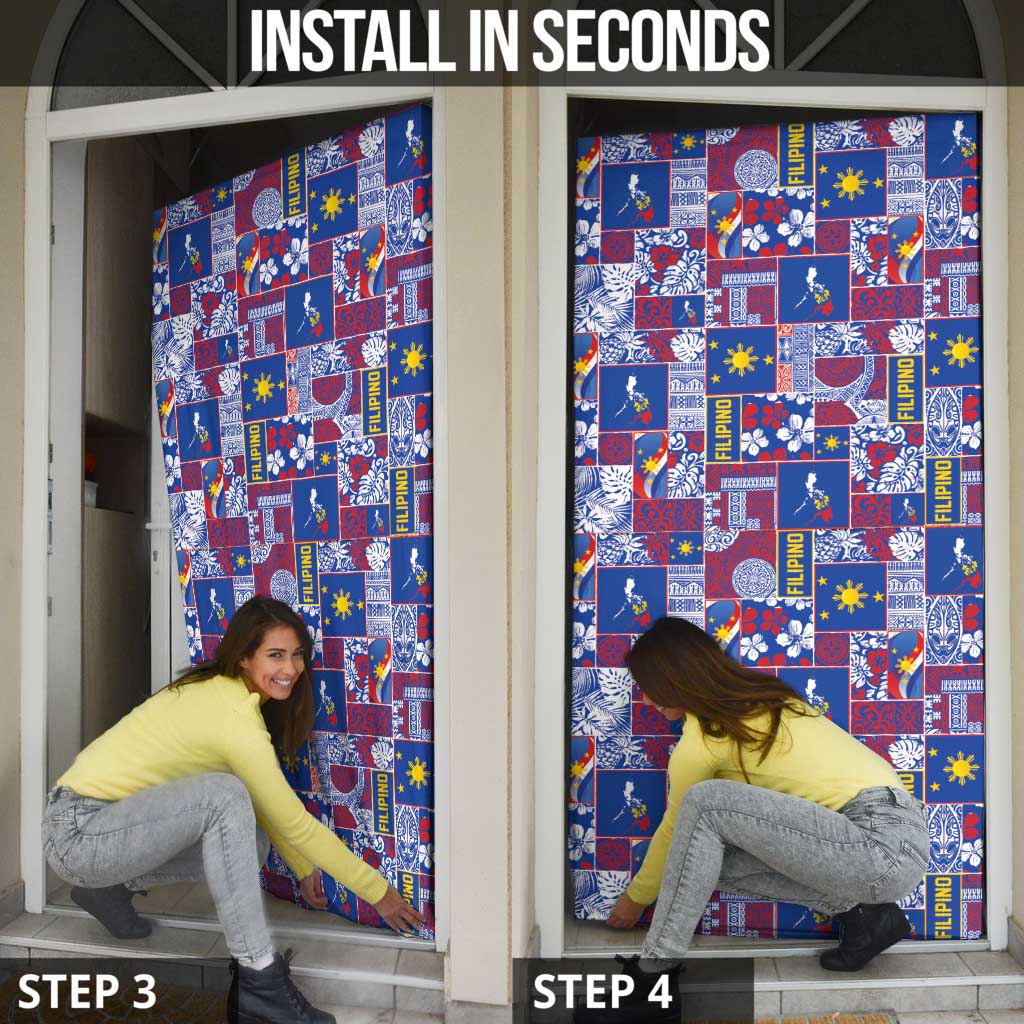 INSTALL IN SECONDS

FILIPINO

STEP 3

STEP 4