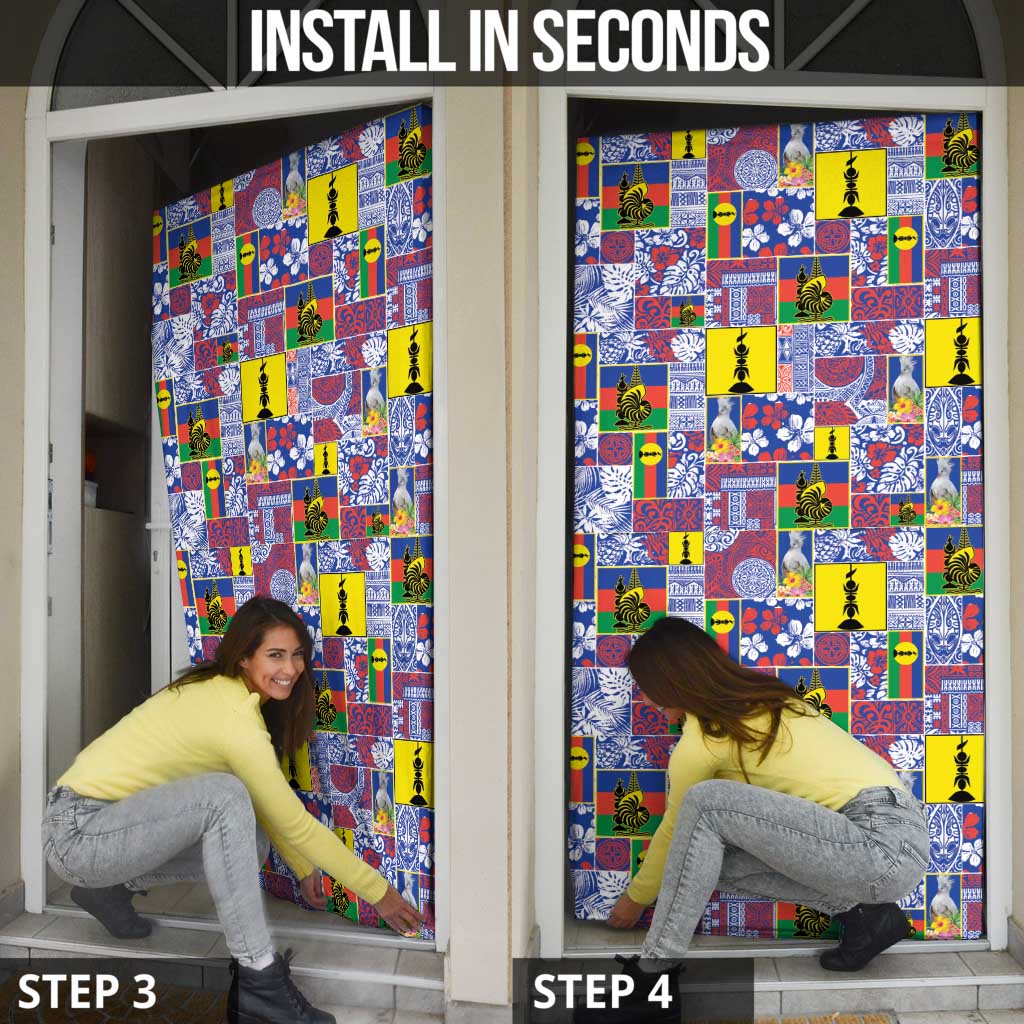 INSTALL IN SECONDS

STEP 3

STEP 4