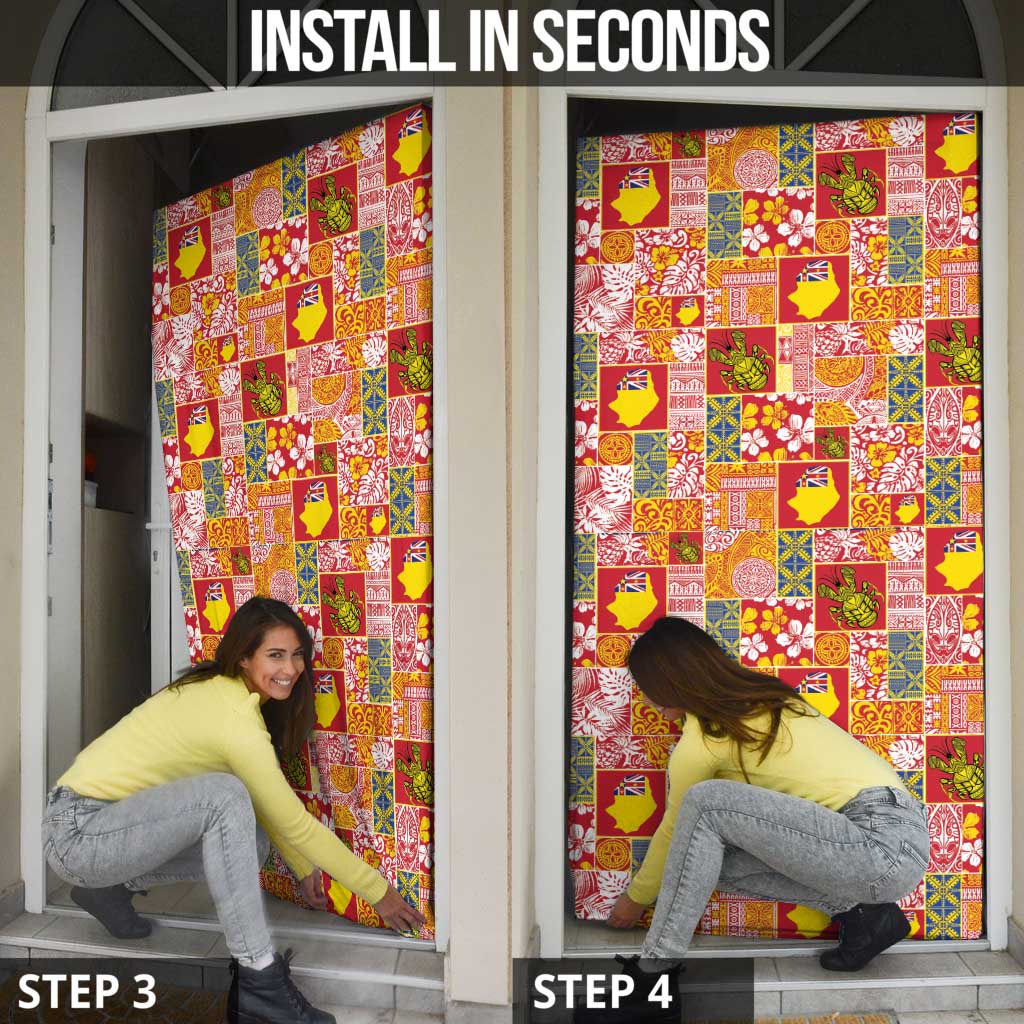 INSTALL IN SECONDS

STEP 3

STEP 4