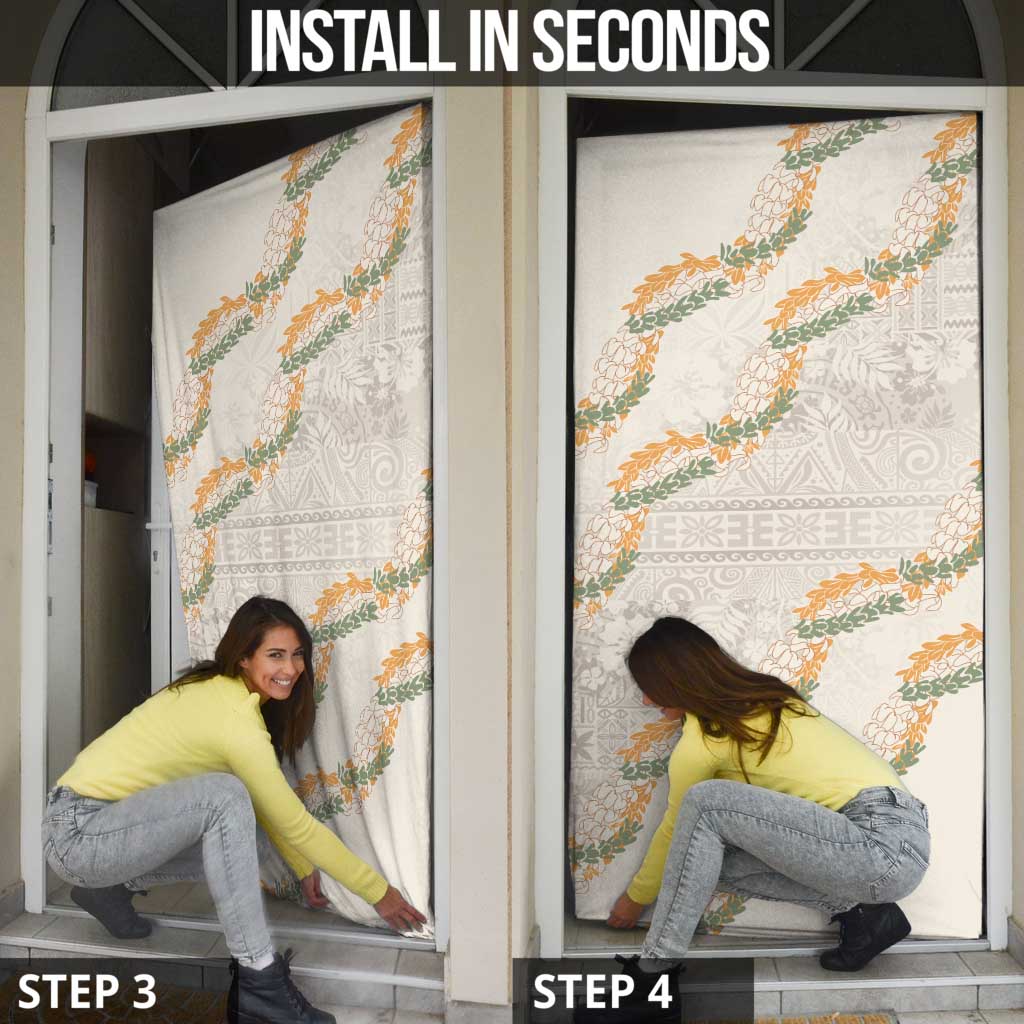 INSTALL IN SECONDS

STEP 3

STEP 4