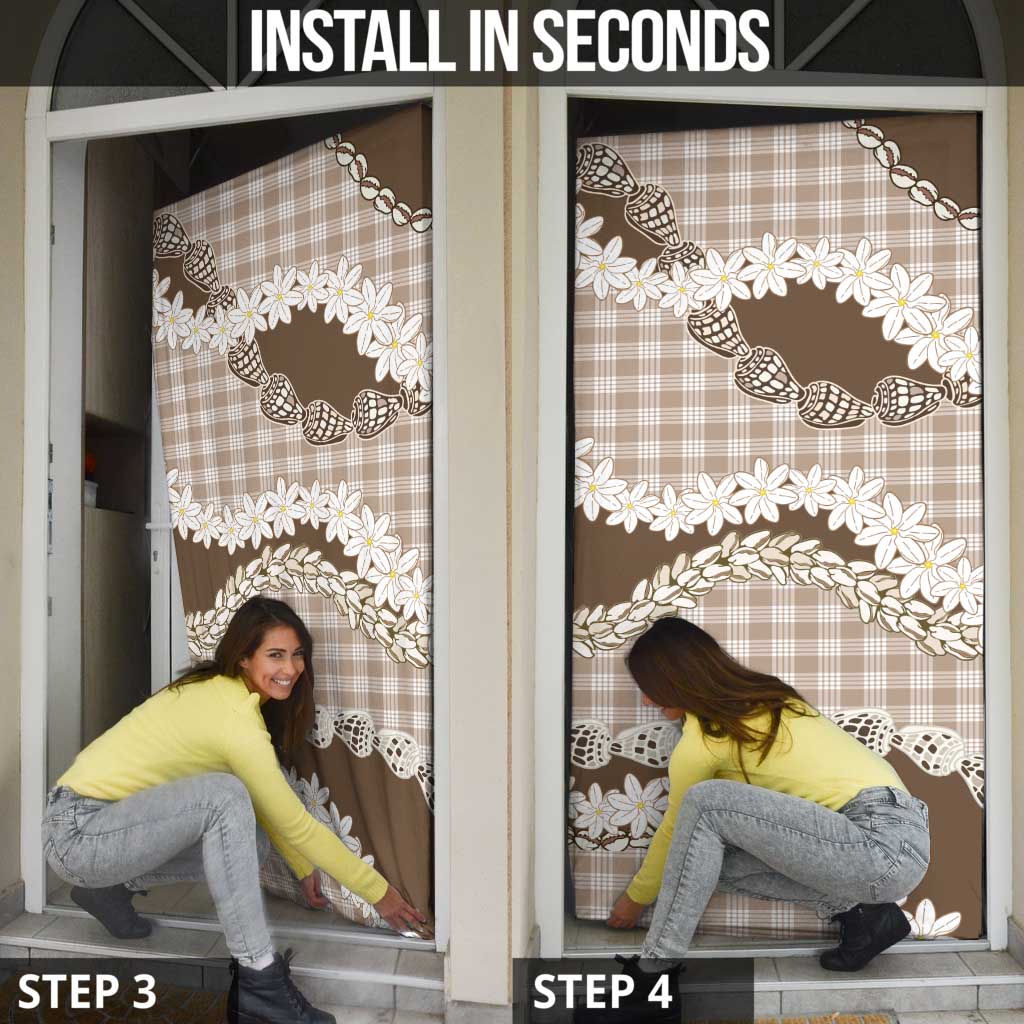 INSTALL IN SECONDS

STEP 3

STEP 4