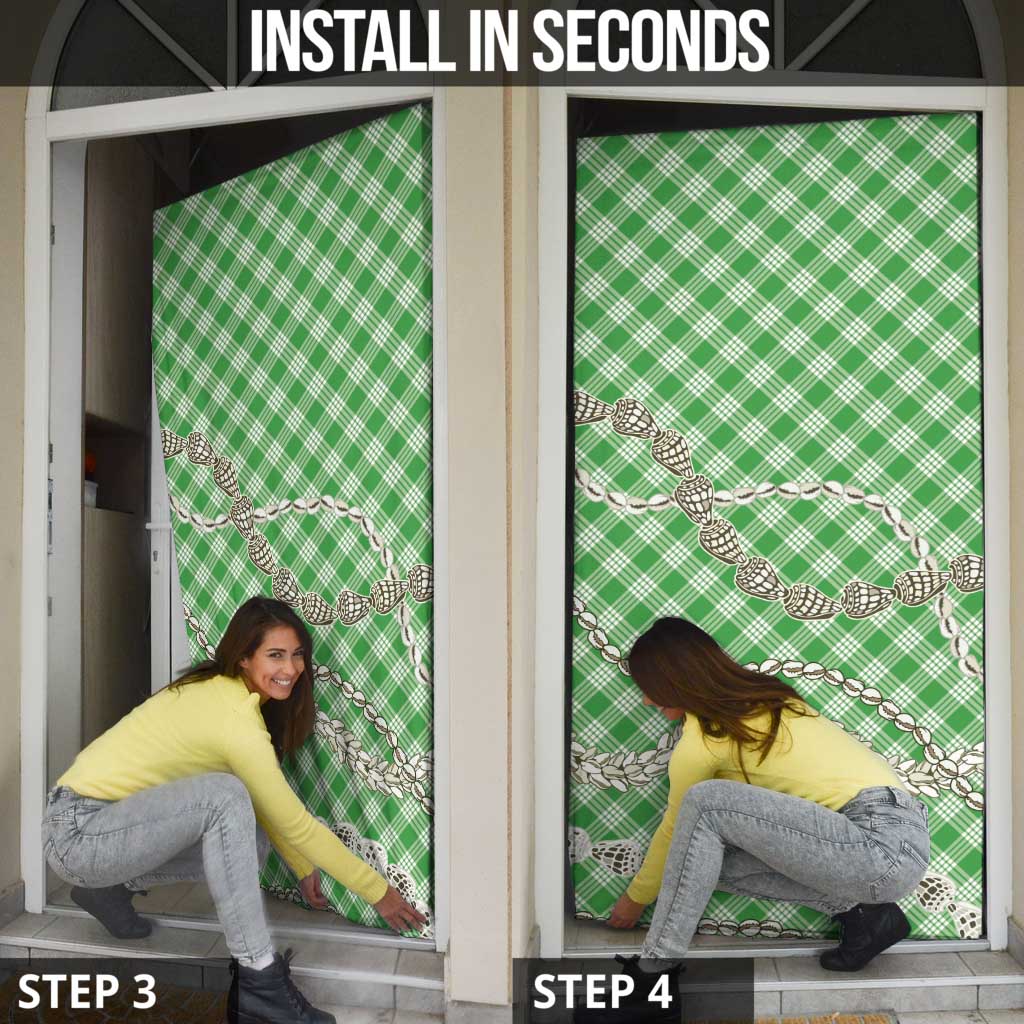 INSTALL IN SECONDS

STEP 3

STEP 4