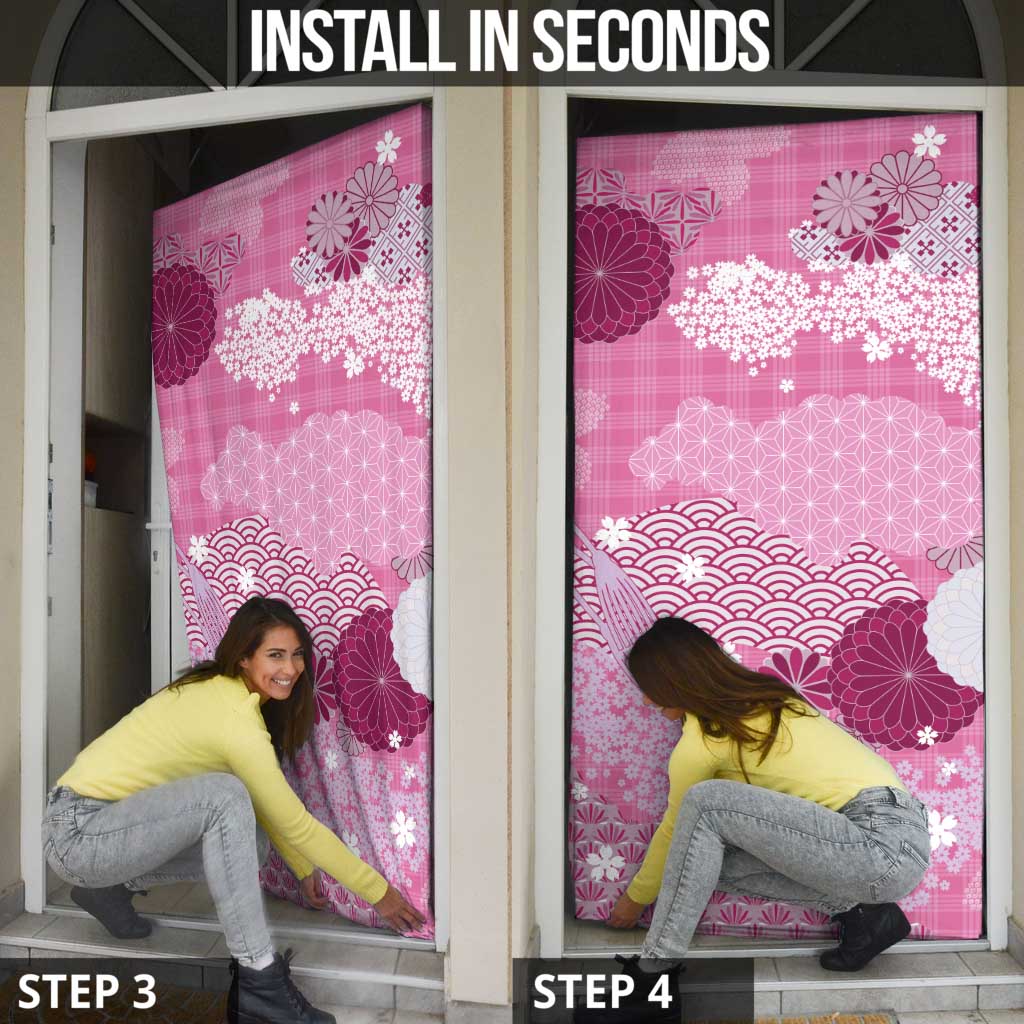 INSTALL IN SECONDS

STEP 3

STEP 4