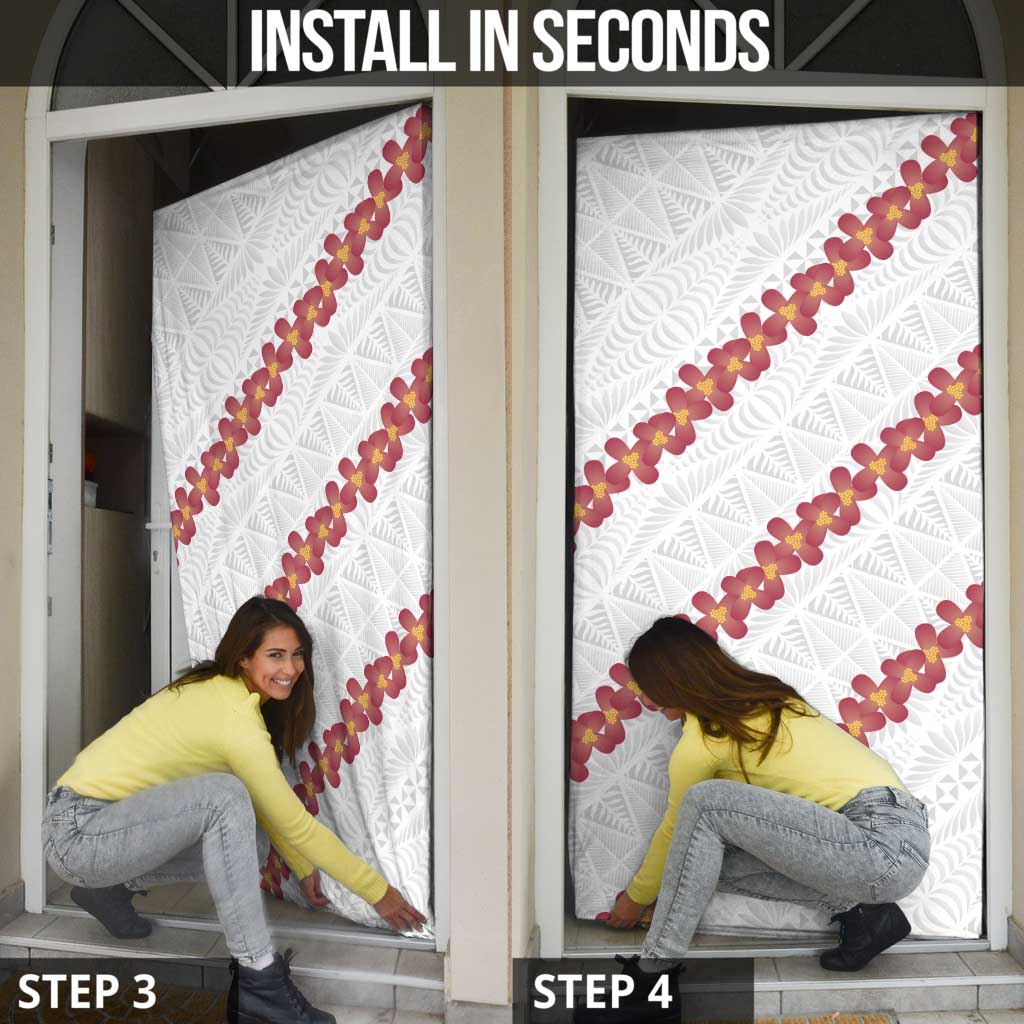 INSTALL IN SECONDS

STEP 3

STEP 4